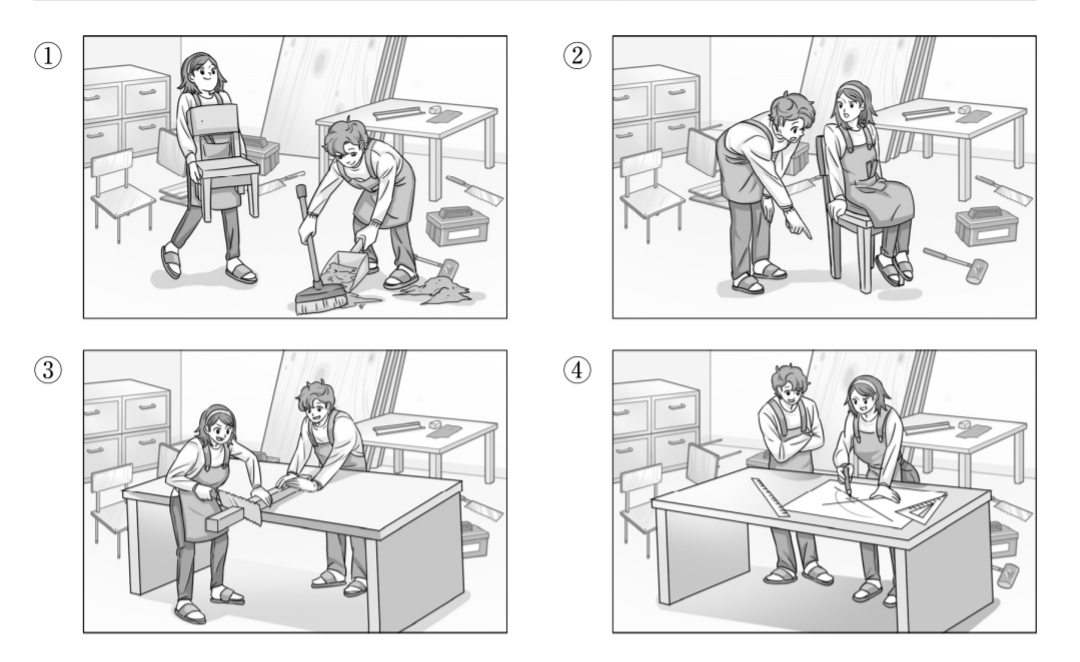 ①

②

③

④